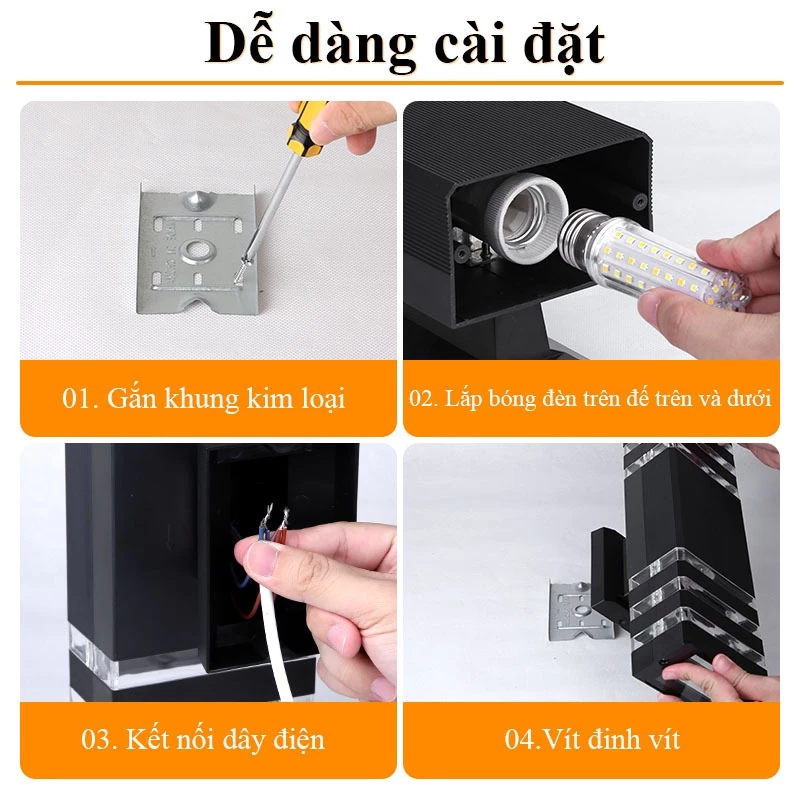 Dễ dàng cài đặt

01. Gắn khung kim loại

02. Lắp bóng đèn trên đế trên và dưới

03. Kết nối dây điện

04.Vít đinh vít